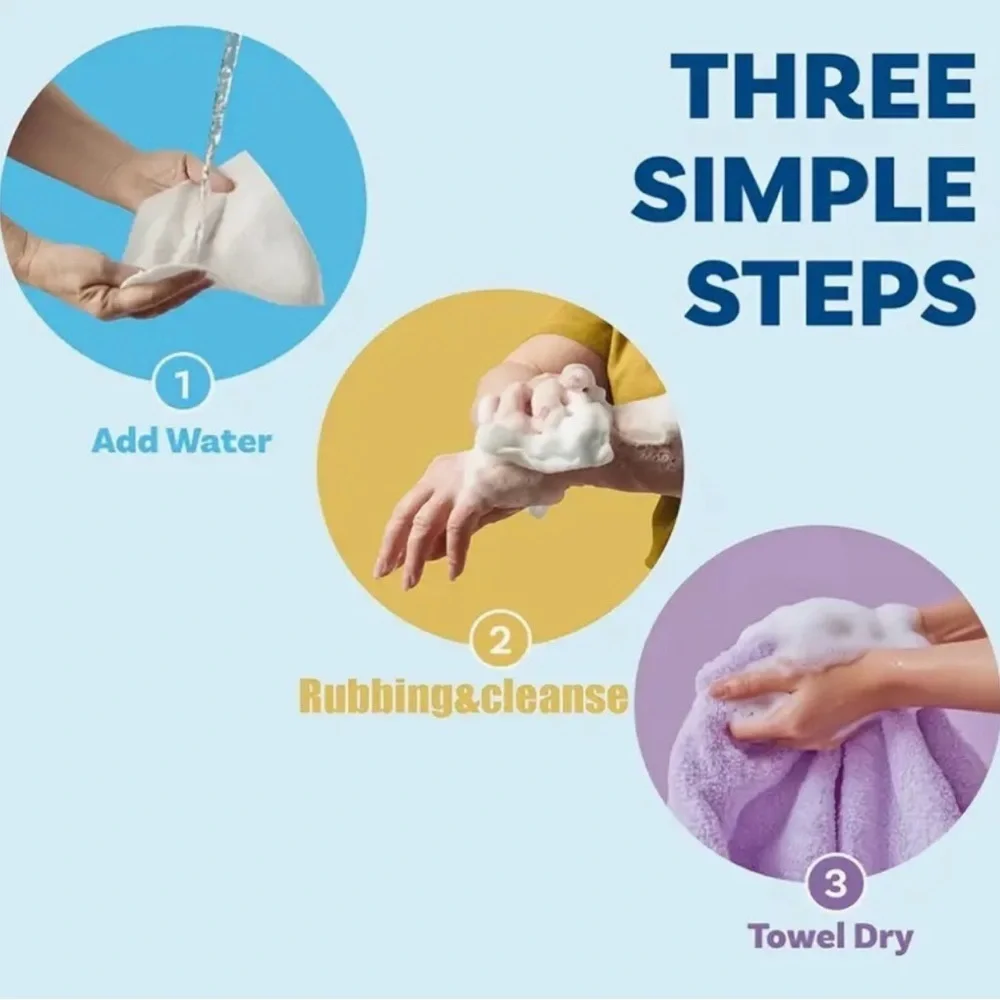 THREE SIMPLE STEPS

1
Add Water

2
Rubbing&cleanse

3
Towel Dry